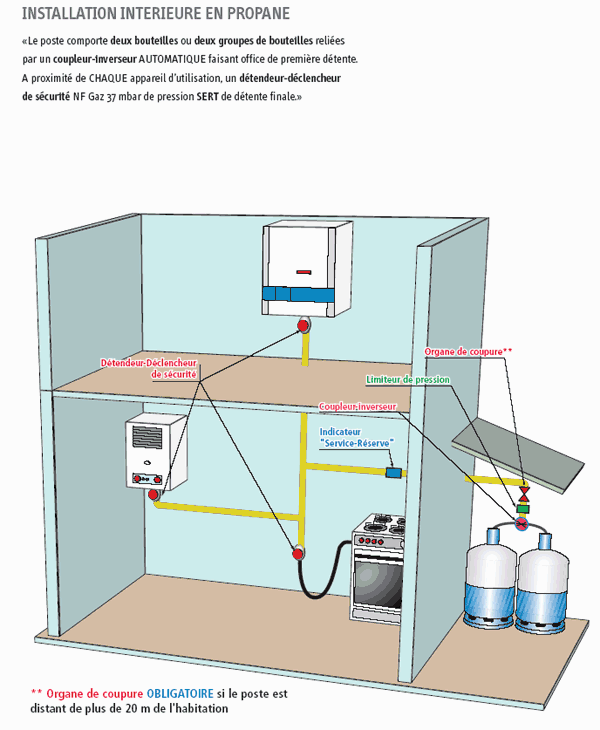 INSTALLATION INTERIEURE EN PROPANE

«Le poste comporte deux bouteilles ou deux groupes de bouteilles reliées par un coupleur-inverseur AUTOMATIQUE faisant office de première détente. A proximité de CHAQUE appareil d'utilisation, un détendeur-déclencheur de sécurité NF Gaz 37 mbar de pression SERT de détente finale.»

Détendeur-Déclencheur de sécurité

Organe de coupure**

Limiteur de pression

Coupleur-inverseur

Indicateur "Service-Réserve"

** Organe de coupure OBLIGATOIRE si le poste est distant de plus de 20 m de l'habitation